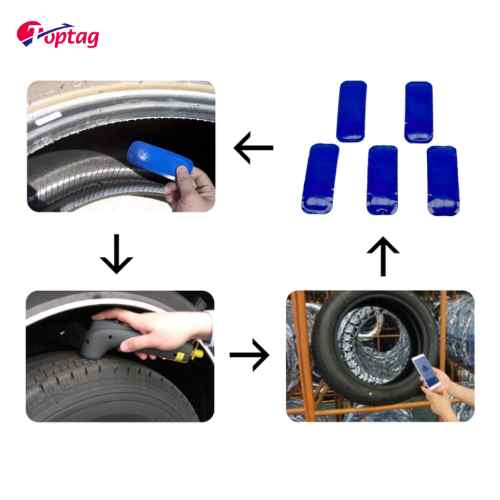 Toptag